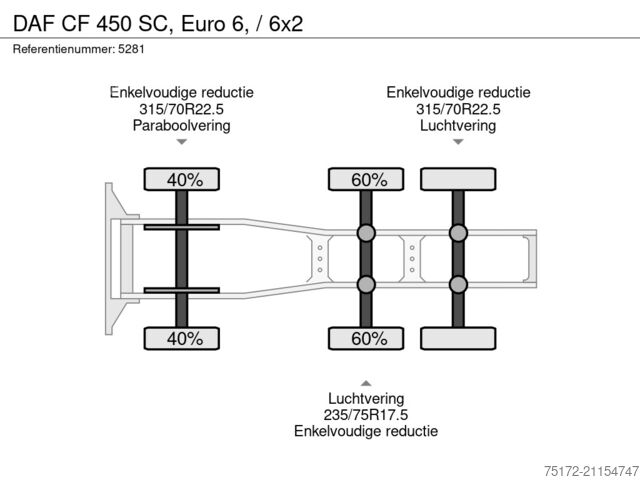 DAF CF 450 SC, Euro 6, / 6x2

Referentienummer: 5281

Enkelvoudige reductie
315/70R22.5
Paraboolvering

Enkelvoudige reductie
315/70R22.5
Luchtvering

40%

60%

40%

60%

Luchtvering
235/75R17.5
Enkelvoudige reductie

75172-21154747