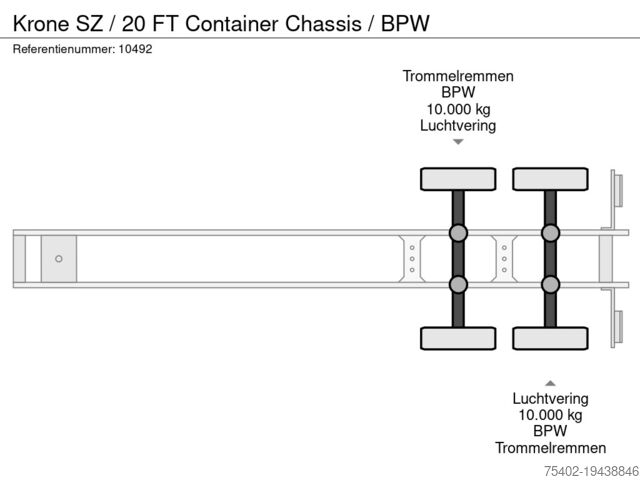 Krone SZ / 20 FT Container Chassis / BPW

Referentienummer: 10492

Trommelremmen
BPW
10.000 kg
Luchtvering

Luchtvering
10.000 kg
BPW
Trommelremmen

75402-19438846