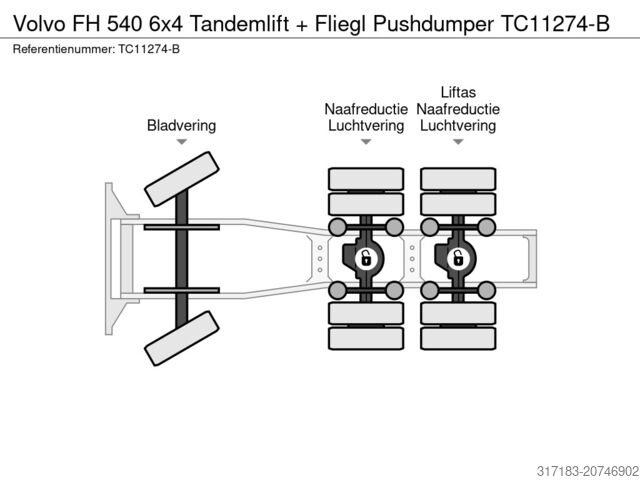 Volvo FH 540 6x4 Tandemlift + Fliegl Pushdumper TC11274-B
Referentienummer: TC11274-B

Bladvering

Naafreductie
Luchtvering

Liftas
Naafreductie
Luchtvering

317183-20746902