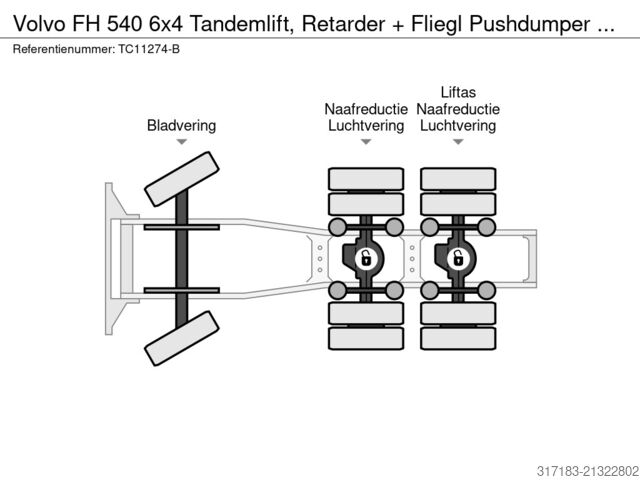 Volvo FH 540 6x4 Tandemlift, Retarder + Fliegl Pushdumper ...
Referentienummer: TC11274-B

Bladvering

Naafreductie
Luchtvering

Liftas
Naafreductie
Luchtvering

317183-21322802