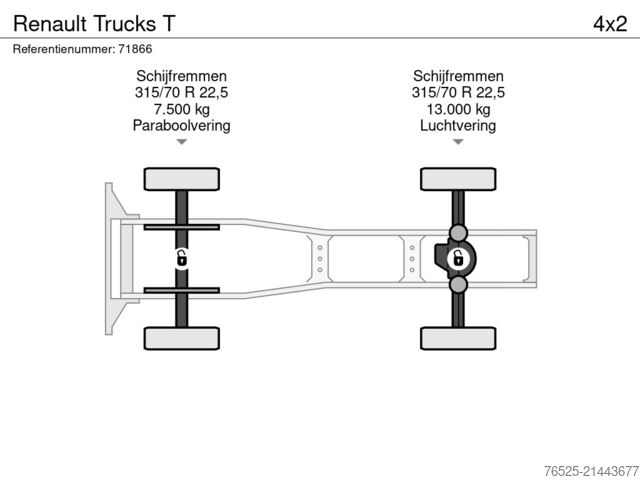 Renault Trucks T

4x2

Referentienummer: 71866

Schijfremmen
315/70 R 22,5
7.500 kg
Paraboolvering

Schijfremmen
315/70 R 22,5
13.000 kg
Luchtvering

76525-21443677